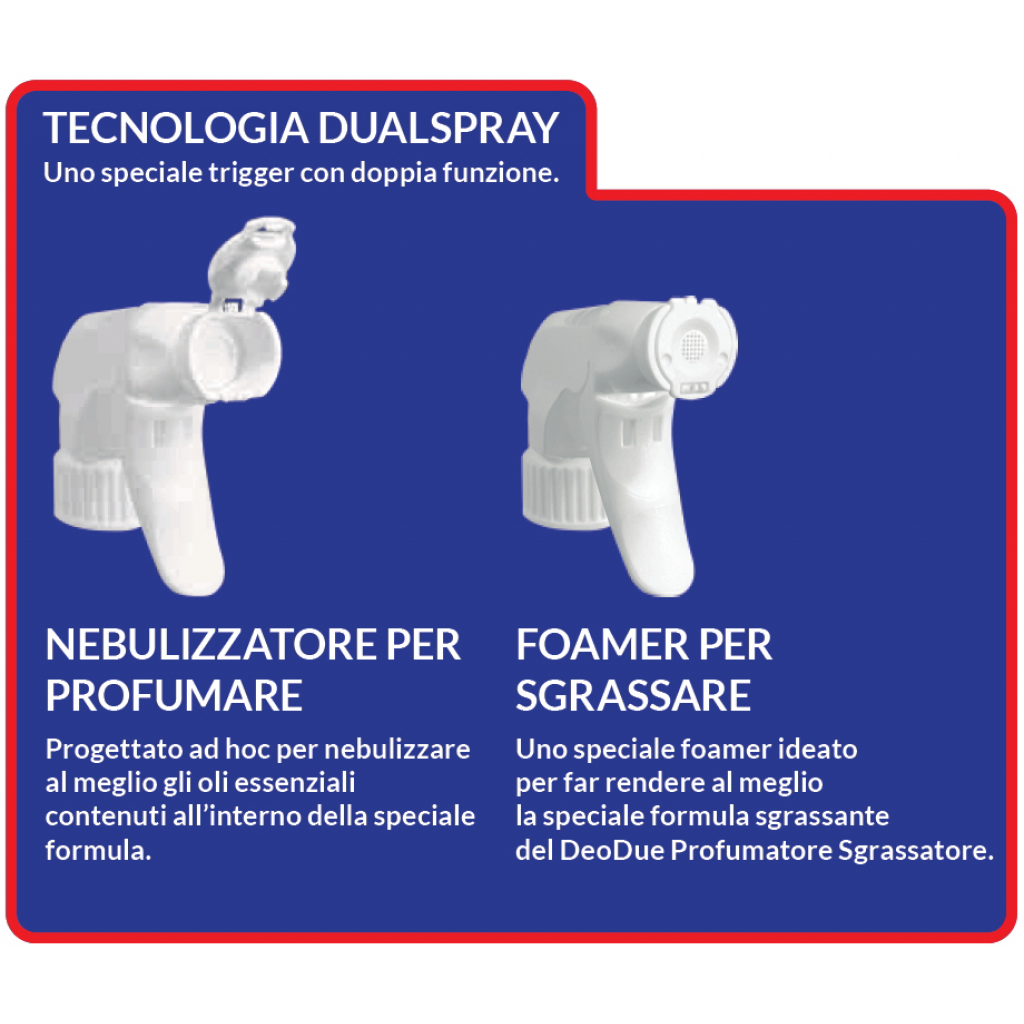 TECNOLOGIA DUALSPRAY
Uno speciale trigger con doppia funzione.

NEBULIZZATORE PER PROFUMARE

Progettato ad hoc per nebulizzare al meglio gli oli essenziali contenuti all'interno della speciale formula.

FOAMER PER SGRASSARE

Uno speciale foamer ideato per far rendere al meglio la speciale formula sgrassante del DeoDue Profumatore Sgrassatore.