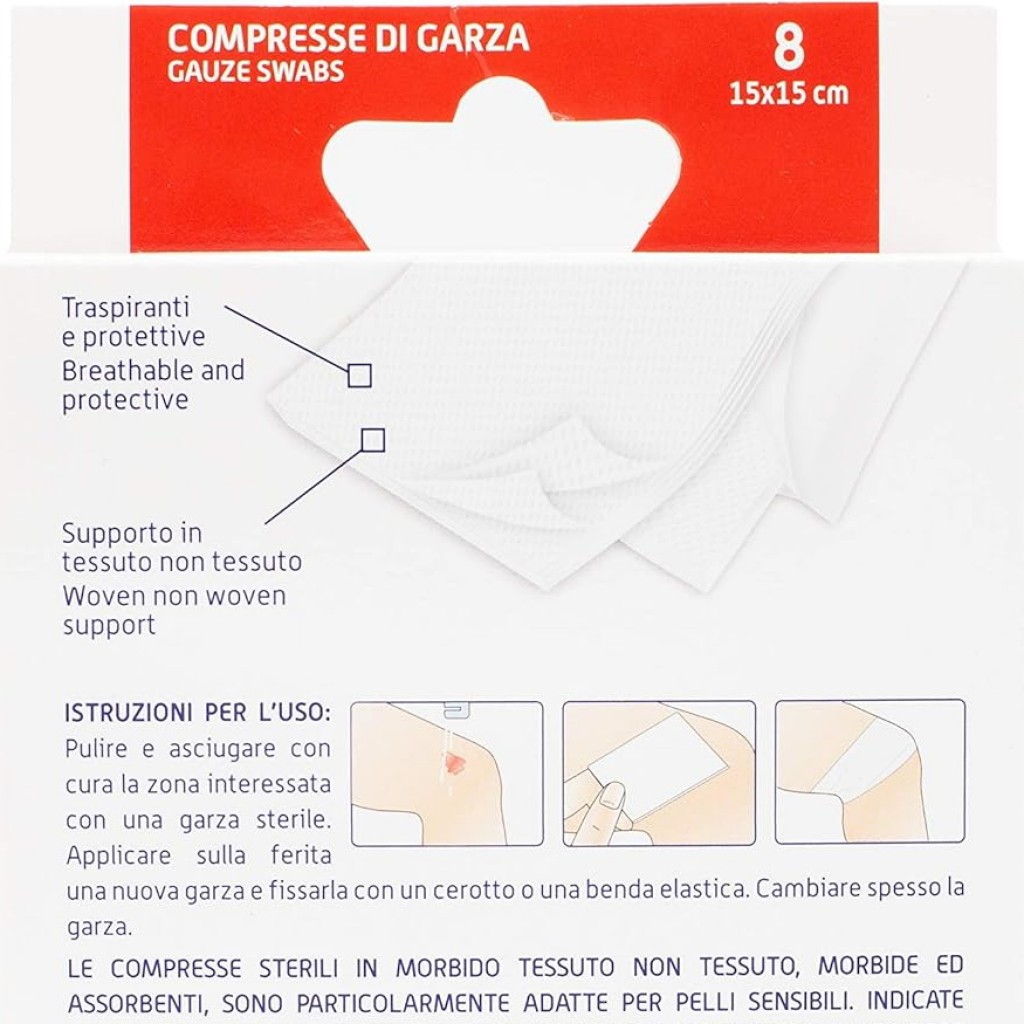 COMPRESSE DI GARZA
GAUZE SWABS

8
15x15 cm

Traspiranti e protettive
Breathable and protective

Supporto in tessuto non tessuto
Woven non woven support

ISTRUZIONI PER L'USO:
Pulire e asciugare con cura la zona interessata con una garza sterile. Applicare sulla ferita una nuova garza e fissarla con un cerotto o una benda elastica. Cambiare spesso la garza.

LE COMPRESSE STERILI IN MORBIDO TESSUTO NON TESSUTO, MORBIDE ED ASSORBENTI, SONO PARTICOLARMENTE ADATTE PER PELLI SENSIBILI. INDICATE