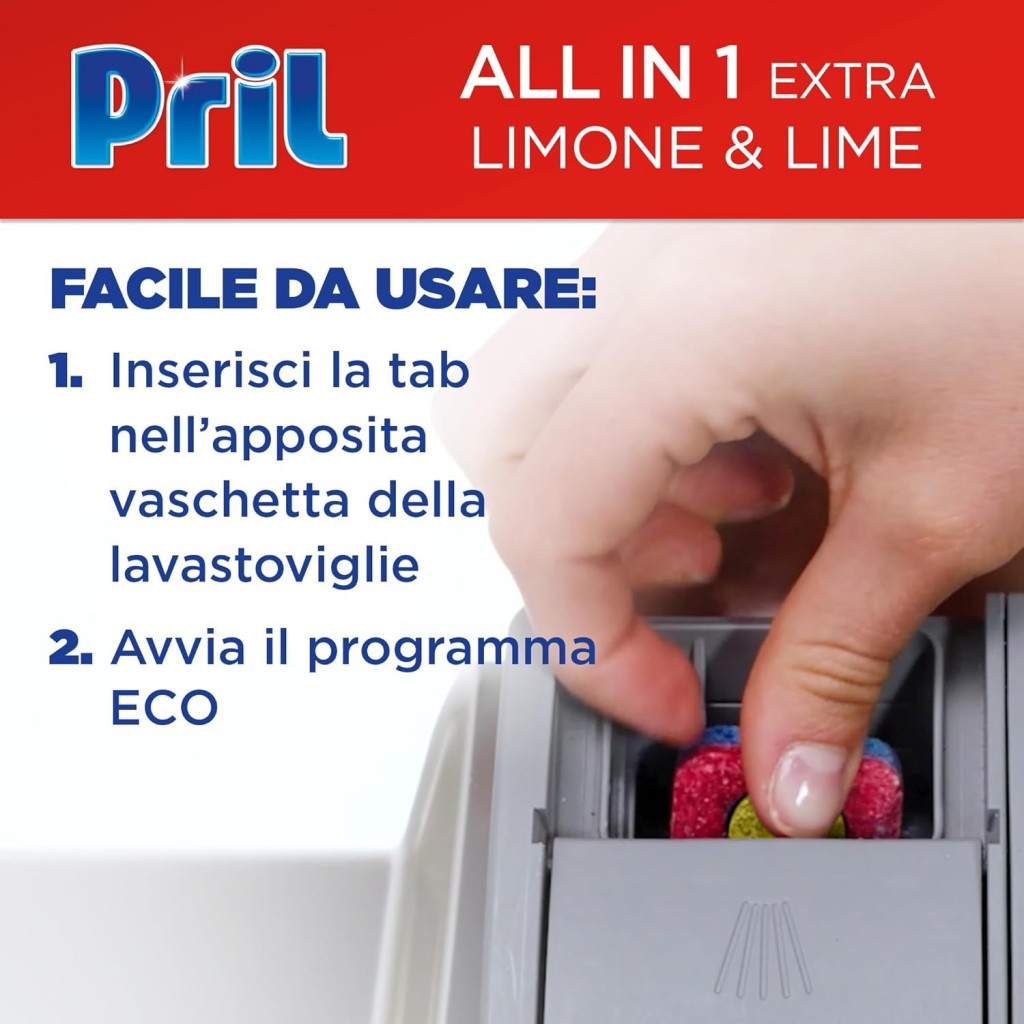 Pril

ALL IN 1 EXTRA
LIMONE & LIME

FACILE DA USARE:

1. Inserisci la tab nell'apposita vaschetta della lavastoviglie

2. Avvia il programma ECO